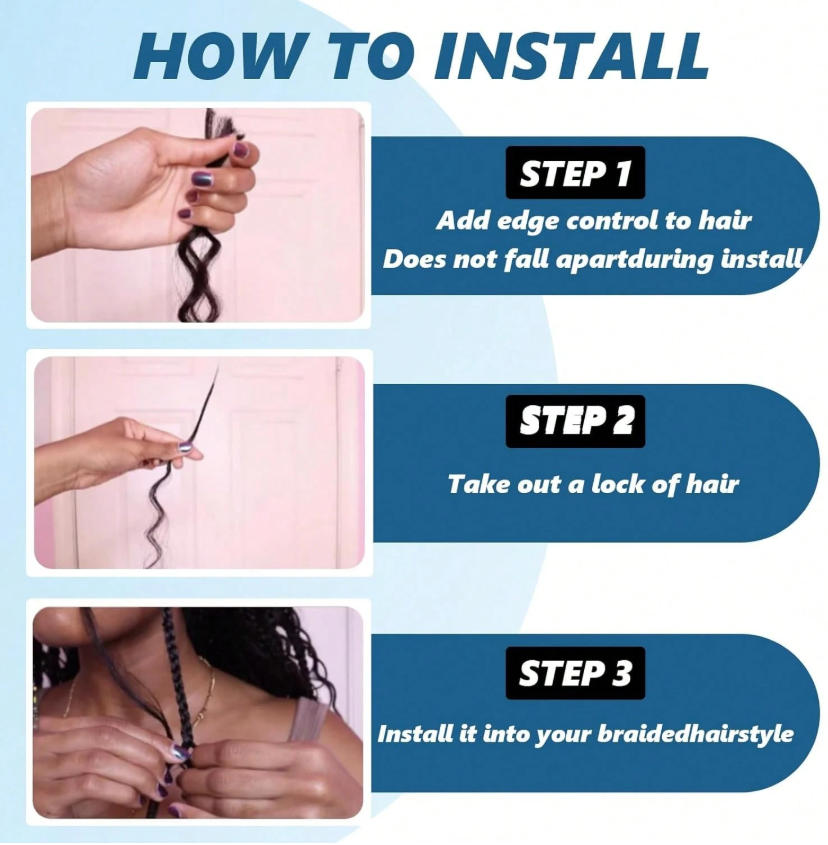 HOW TO INSTALL

STEP 1

Add edge control to hair
Does not fall apartduring install

STEP 2

Take out a lock of hair

STEP 3

Install it into your braidedhairstyle